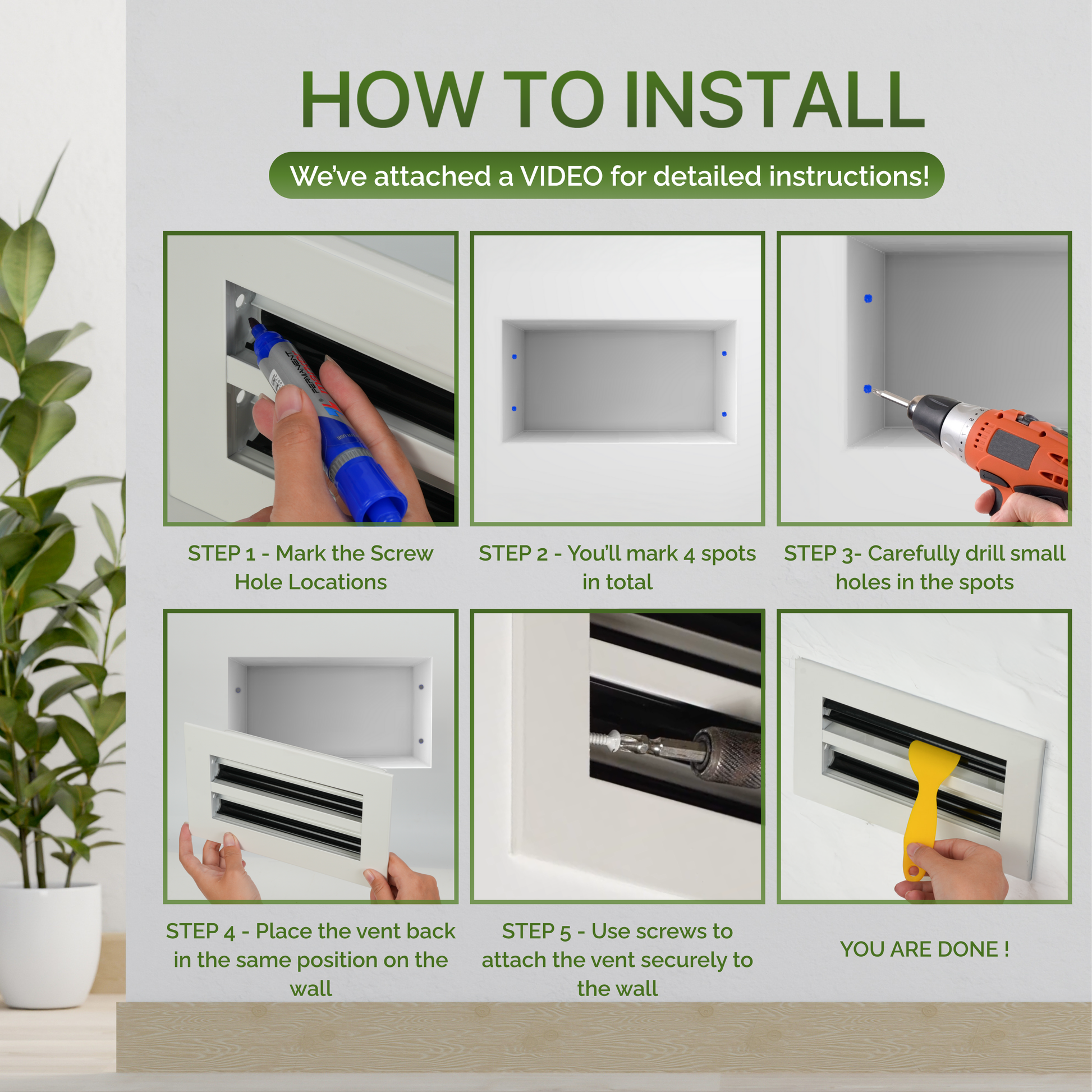 HOW TO INSTALL

We've attached a VIDEO for detailed instructions!

PERMANENT

STEP 1 - Mark the Screw Hole Locations

STEP 2 - You'll mark 4 spots in total

STEP 3- Carefully drill small holes in the spots

STEP 4 - Place the vent back in the same position on the wall

STEP 5 - Use screws to attach the vent securely to the wall

YOU ARE DONE !