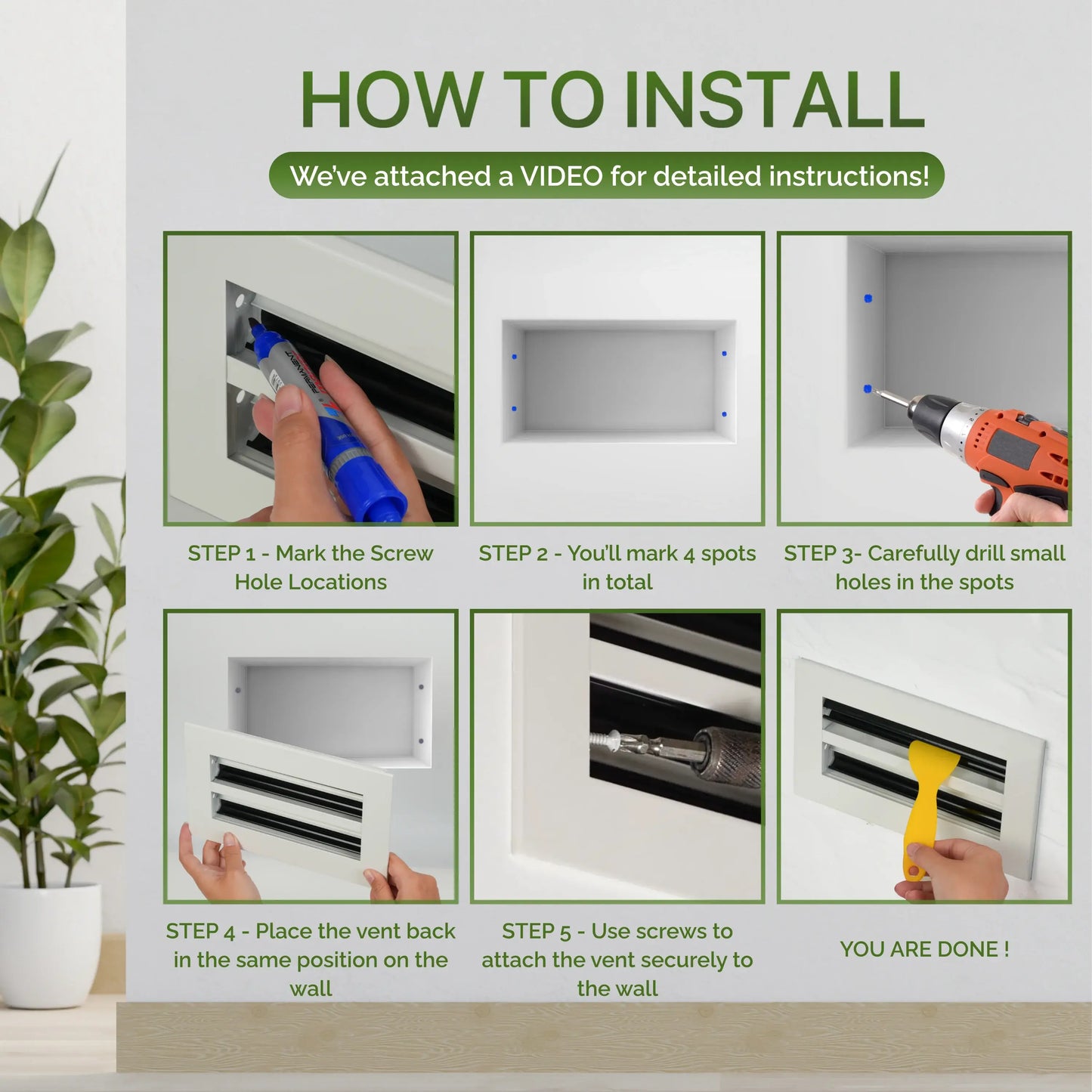 HOW TO INSTALL

We've attached a VIDEO for detailed instructions!

PERMANENT

STEP 1 - Mark the Screw Hole Locations

STEP 2 - You'll mark 4 spots in total

STEP 3- Carefully drill small holes in the spots

STEP 4 - Place the vent back in the same position on the wall

STEP 5 - Use screws to attach the vent securely to the wall

YOU ARE DONE !