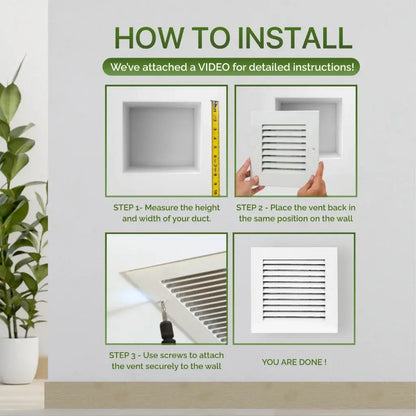 HOW TO INSTALL

We've attached a VIDEO for detailed instructions!

STEP 1- Measure the height and width of your duct.

STEP 2 - Place the vent back in the same position on the wall

STEP 3 - Use screws to attach the vent securely to the wall

YOU ARE DONE !