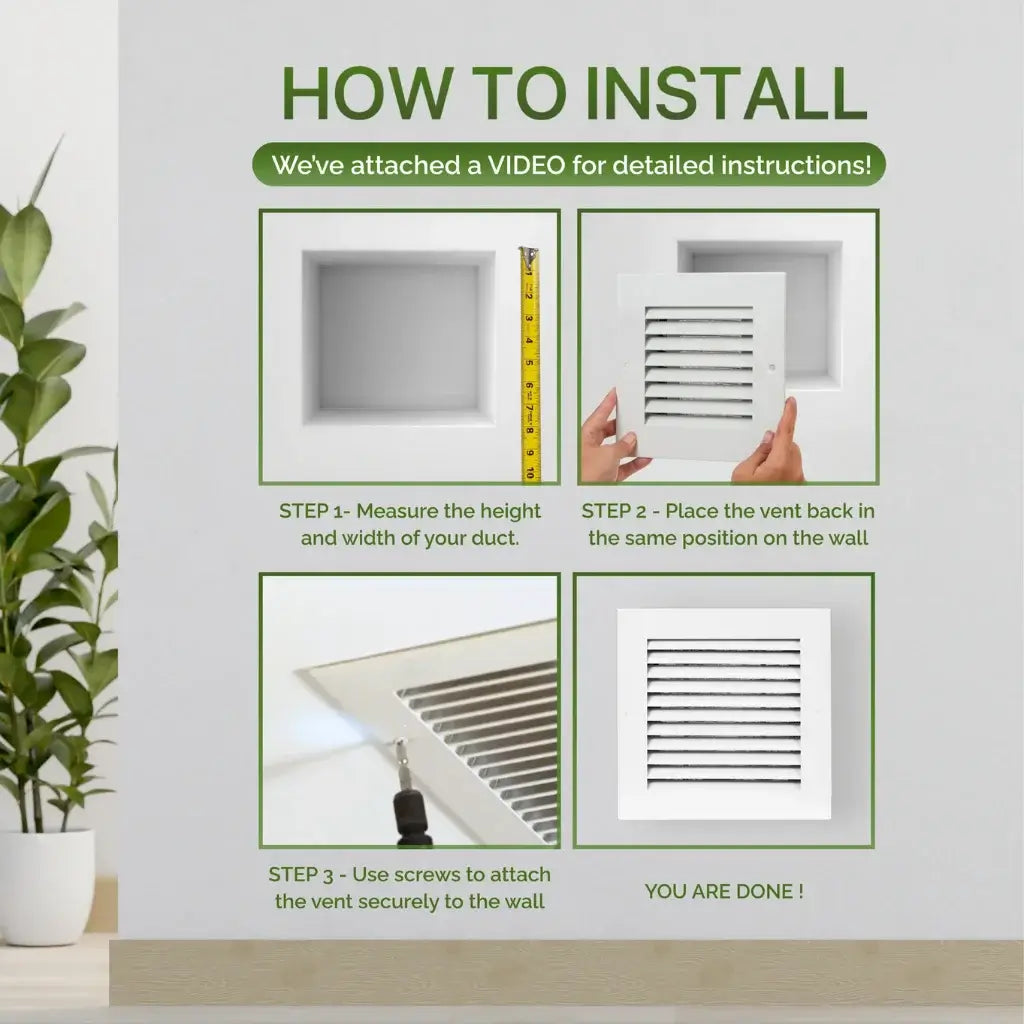 HOW TO INSTALL

We've attached a VIDEO for detailed instructions!

1 2 3 4 5 6 7 8 9 10

STEP 1- Measure the height and width of your duct.

STEP 2 - Place the vent back in the same position on the wall

STEP 3 - Use screws to attach the vent securely to the wall

YOU ARE DONE !