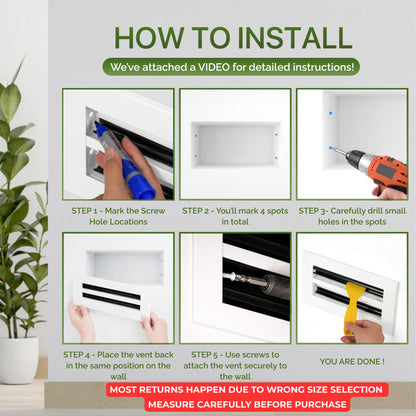 HOW TO INSTALL

We've attached a VIDEO for detailed instructions!

STEP 1 - Mark the Screw Hole Locations

STEP 2 - You'll mark 4 spots in total

STEP 3- Carefully drill small holes in the spots

STEP 4 - Place the vent back in the same position on the wall

STEP 5 - Use screws to attach the vent securely to the wall

YOU ARE DONE !

MOST RETURNS HAPPEN DUE TO WRONG SIZE SELECTION

MEASURE CAREFULLY BEFORE PURCHASE