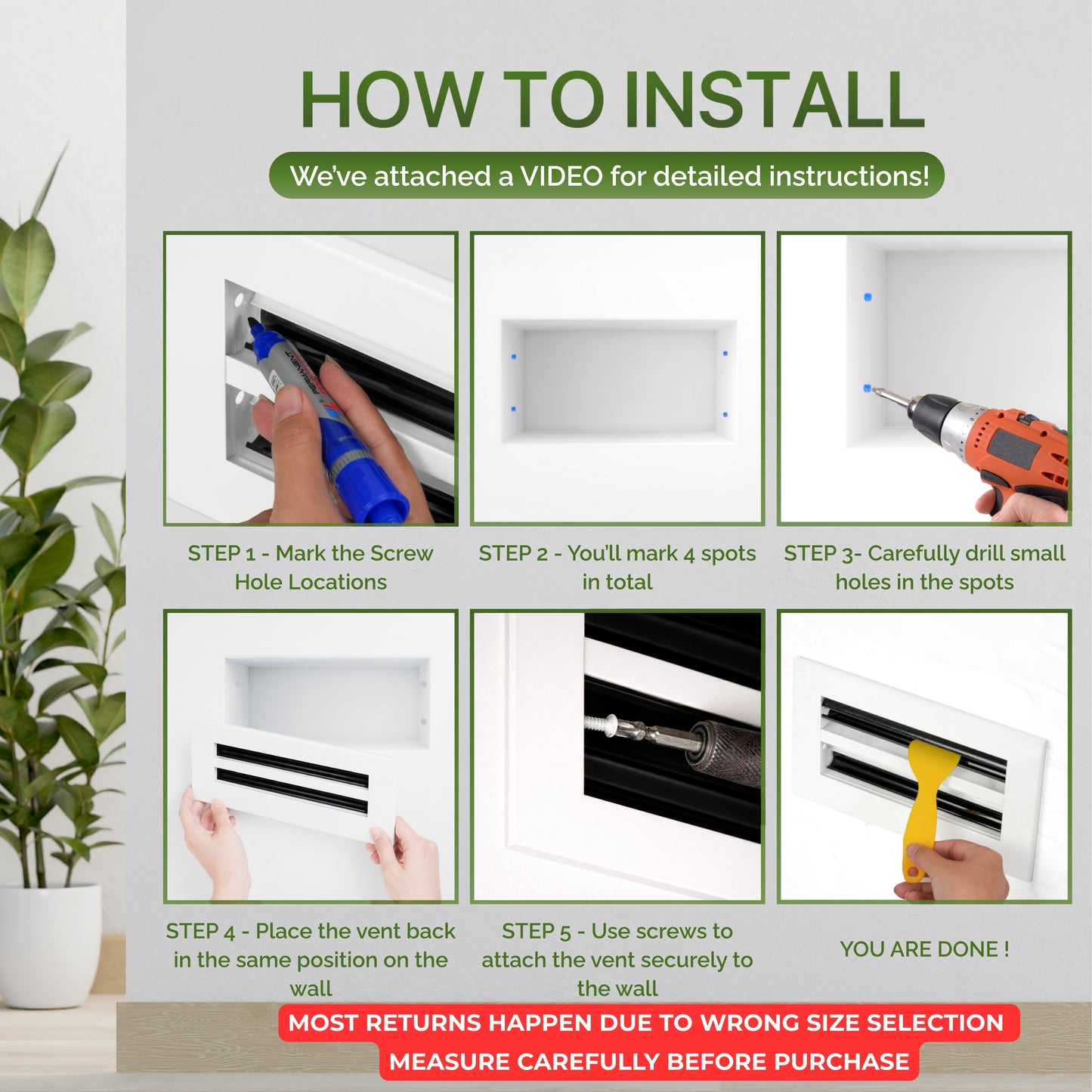 HOW TO INSTALL

We've attached a VIDEO for detailed instructions!

PERMANENT

STEP 1 - Mark the Screw Hole Locations

STEP 2 - You'll mark 4 spots in total

STEP 3- Carefully drill small holes in the spots

STEP 4 - Place the vent back in the same position on the wall

STEP 5 - Use screws to attach the vent securely to the wall

YOU ARE DONE !

MOST RETURNS HAPPEN DUE TO WRONG SIZE SELECTION

MEASURE CAREFULLY BEFORE PURCHASE