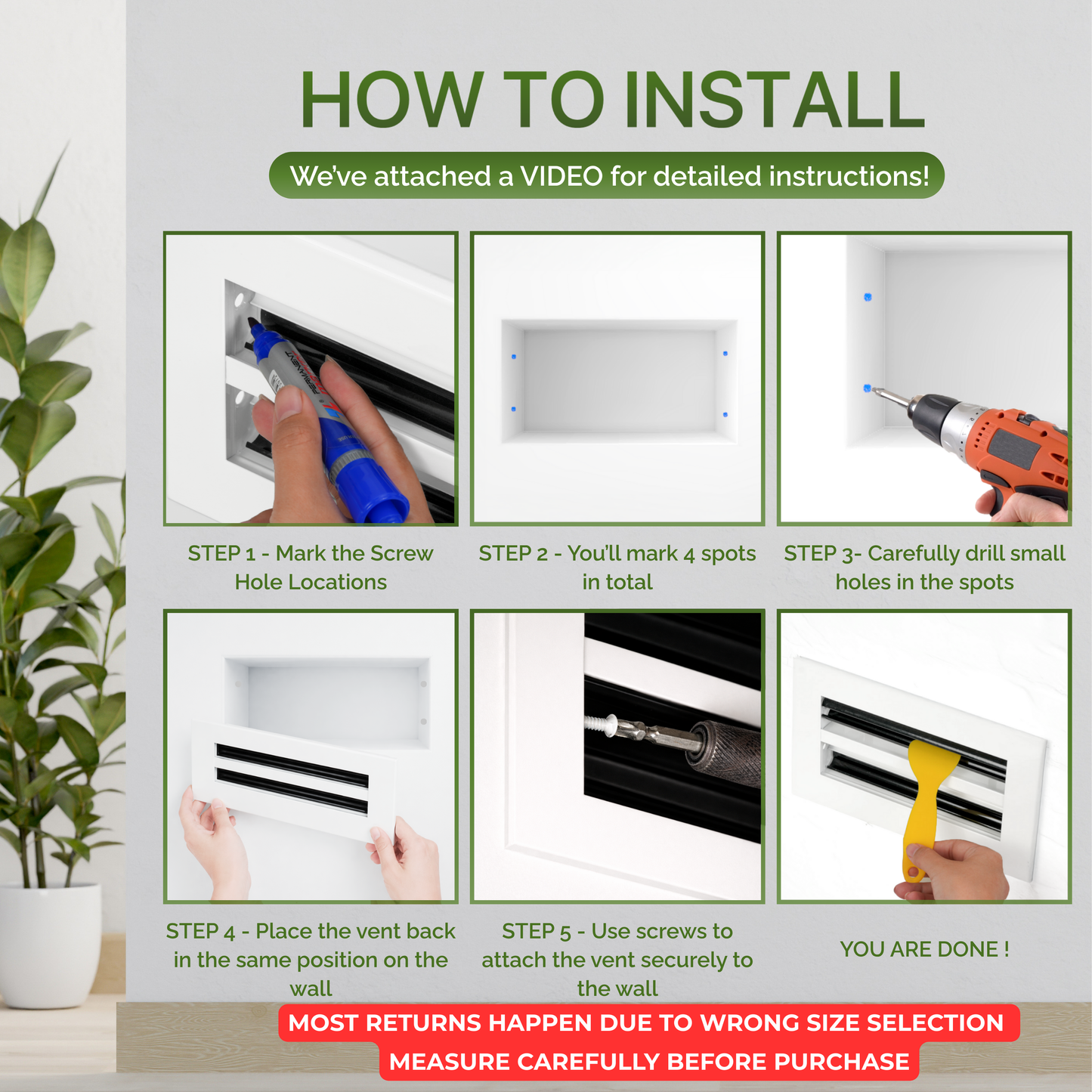 HOW TO INSTALL

We've attached a VIDEO for detailed instructions!

PERMANENT

STEP 1 - Mark the Screw Hole Locations

STEP 2 - You'll mark 4 spots in total

STEP 3- Carefully drill small holes in the spots

STEP 4 - Place the vent back in the same position on the wall

STEP 5 - Use screws to attach the vent securely to the wall

YOU ARE DONE !

MOST RETURNS HAPPEN DUE TO WRONG SIZE SELECTION
MEASURE CAREFULLY BEFORE PURCHASE