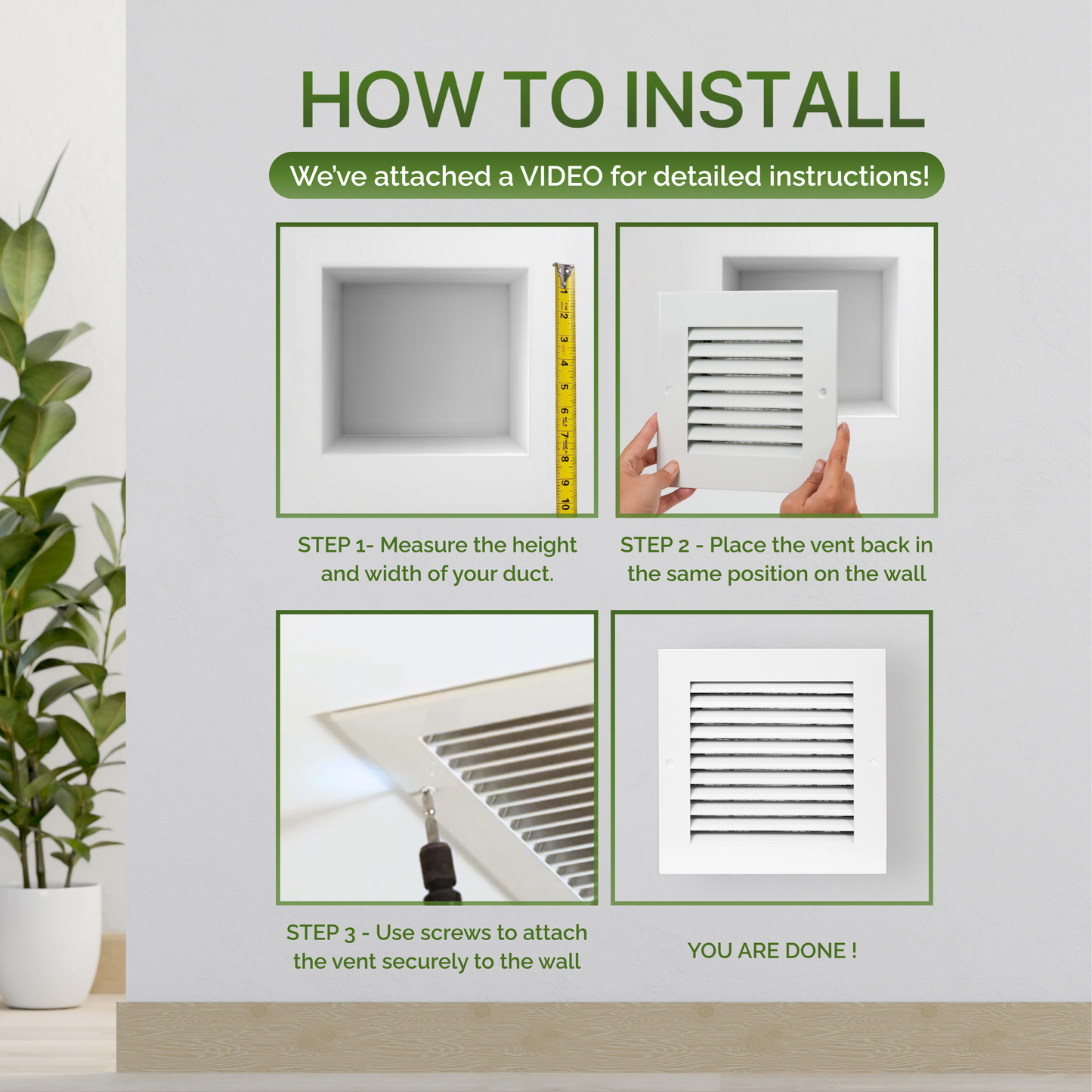 HOW TO INSTALL

We've attached a VIDEO for detailed instructions!

1 2 3 4 5 6 7 8 9 10

STEP 1- Measure the height and width of your duct.

STEP 2 - Place the vent back in the same position on the wall

STEP 3 - Use screws to attach the vent securely to the wall

YOU ARE DONE !