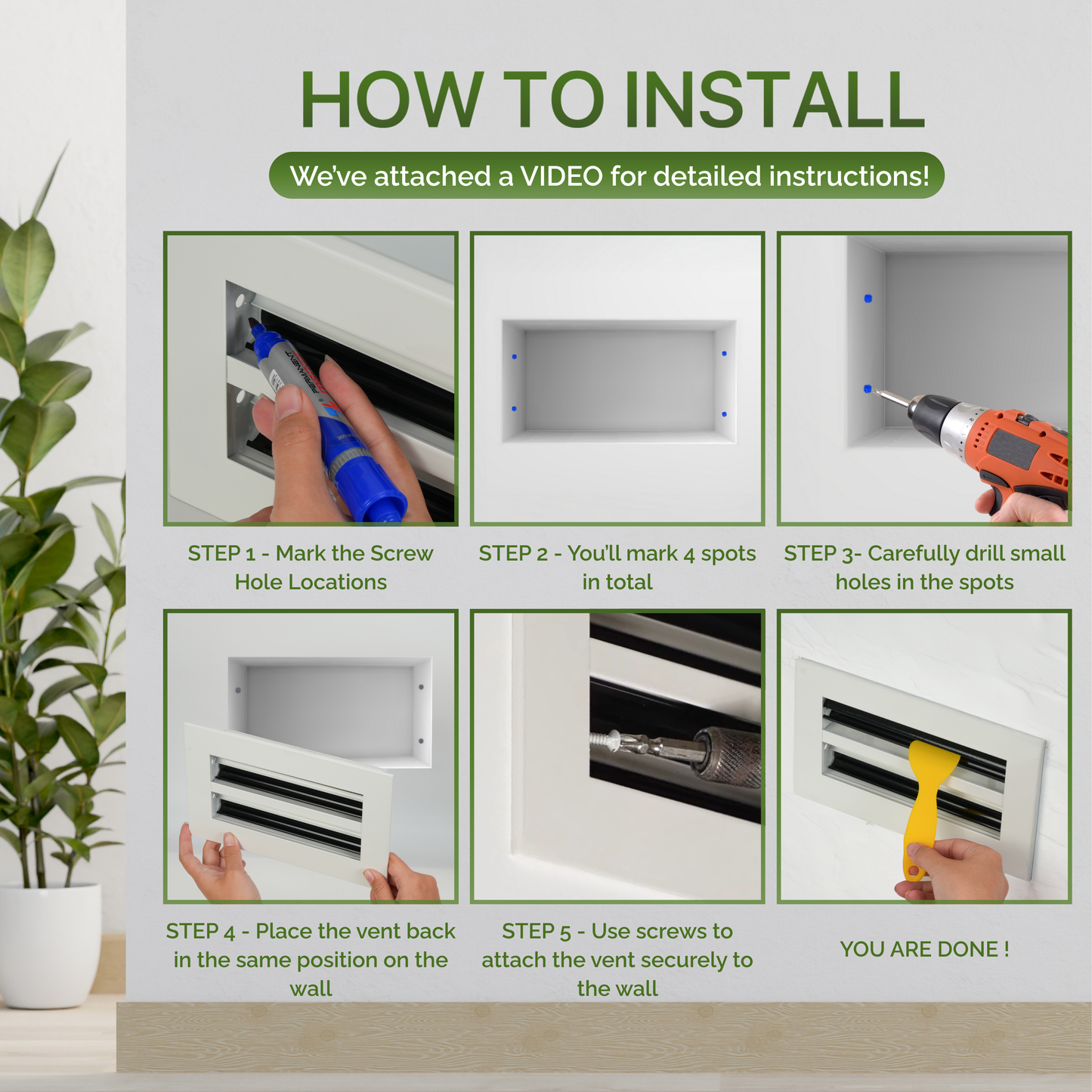 HOW TO INSTALL

We've attached a VIDEO for detailed instructions!

PERMANENT

STEP 1 - Mark the Screw Hole Locations

STEP 2 - You'll mark 4 spots in total

STEP 3- Carefully drill small holes in the spots

STEP 4 - Place the vent back in the same position on the wall

STEP 5 - Use screws to attach the vent securely to the wall

YOU ARE DONE !